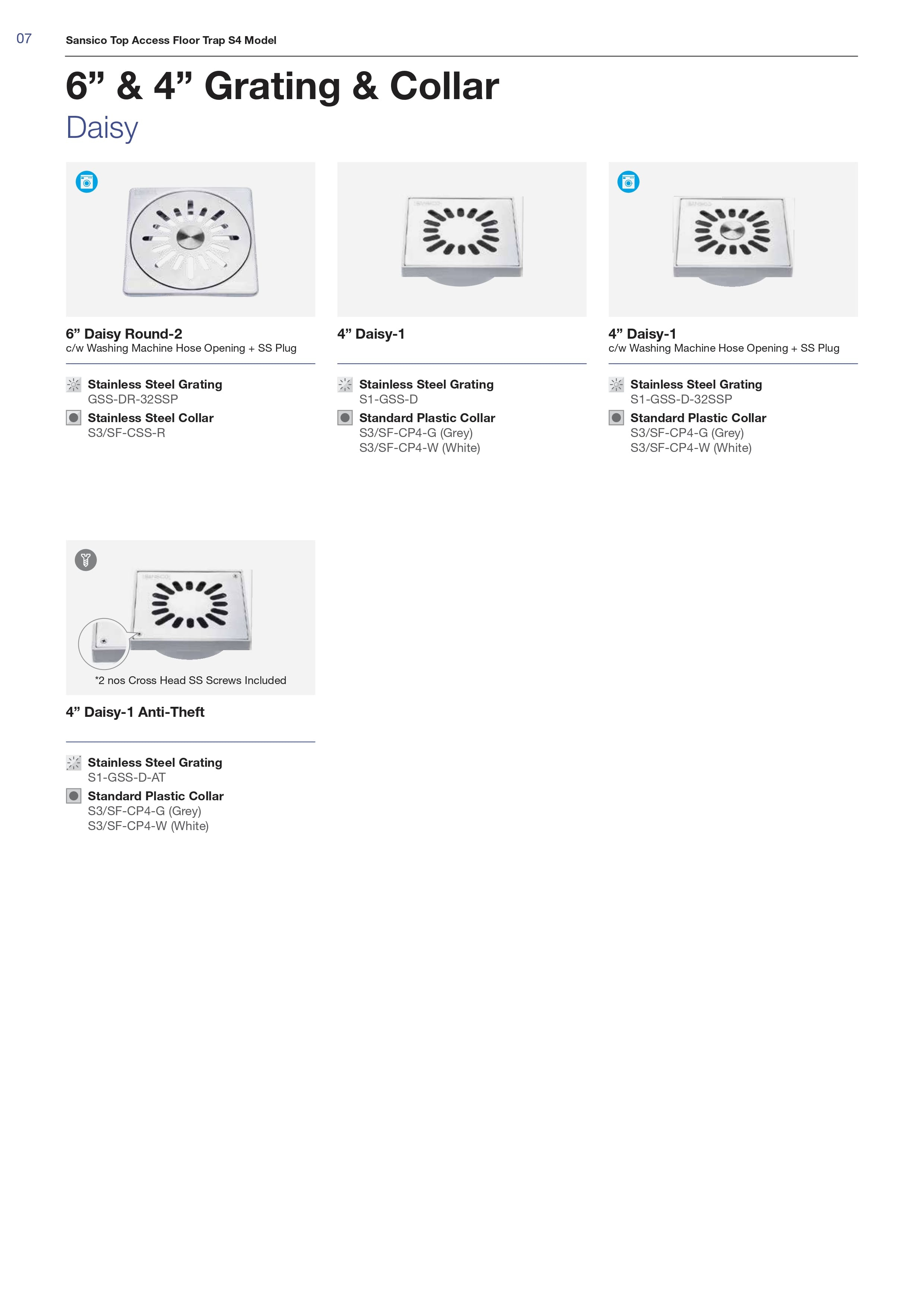 07 Sansico Top Access Floor Trap S4 Model

6” & 4” Grating & Collar
Daisy

6” Daisy Round-2
c/w Washing Machine Hose Opening + SS Plug

Stainless Steel Grating
GSS-DR-32SSP
Stainless Steel Collar
S3/SF-CSS-R

4” Daisy-1

Stainless Steel Grating
S1-GSS-D
Standard Plastic Collar
S3/SF-CP4-G (Grey)
S3/SF-CP4-W (White)

4” Daisy-1
c/w Washing Machine Hose Opening + SS Plug

Stainless Steel Grating
S1-GSS-D-32SSP
Standard Plastic Collar
S3/SF-CP4-G (Grey)
S3/SF-CP4-W (White)

*2 nos Cross Head SS Screws Included

4” Daisy-1 Anti-Theft

Stainless Steel Grating
S1-GSS-D-AT
Standard Plastic Collar
S3/SF-CP4-G (Grey)
S3/SF-CP4-W (White)